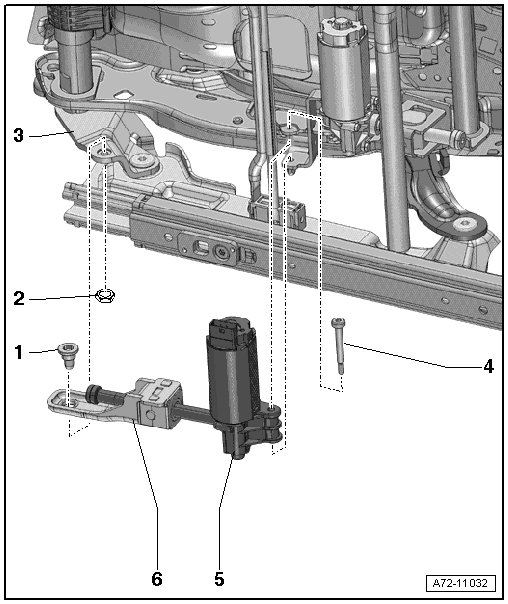 3
2
1
4
6
5
A72-11032