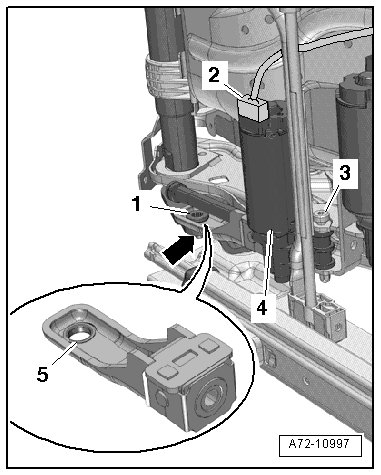 2
3
1
4
5
A72-10997