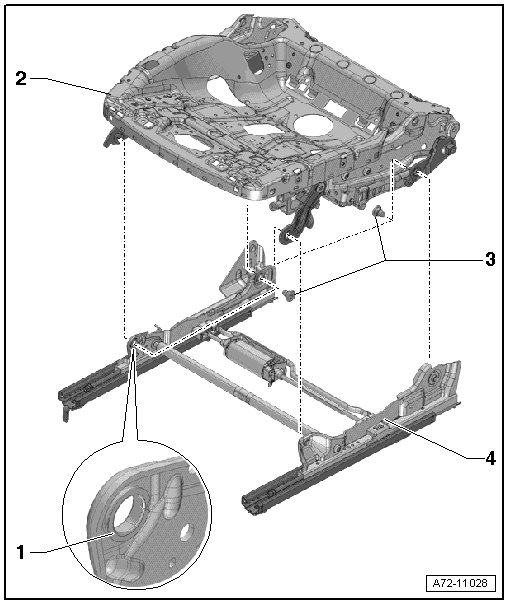 2

3

4

1

A72-11028