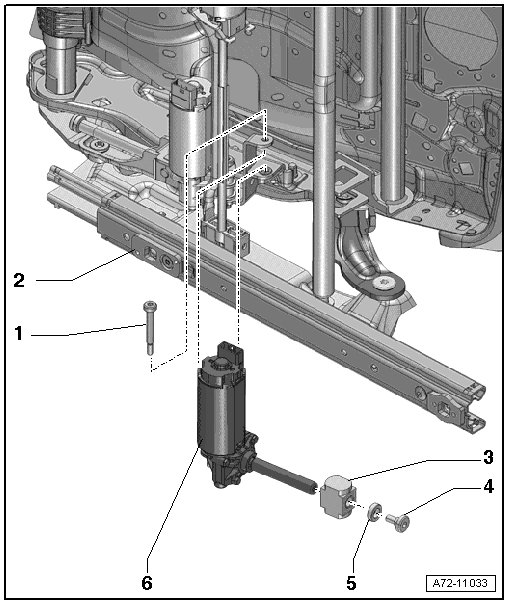 2

1

3

4

6

5

A72-11033