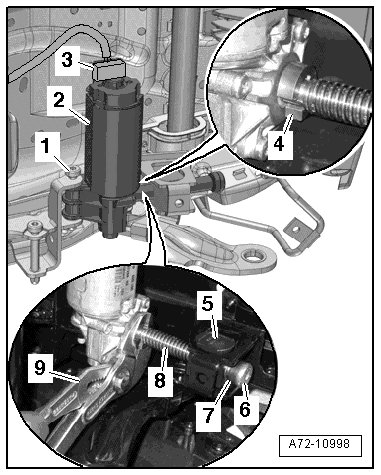 3
2
1
4
5
9
8
7
6
A72-10998