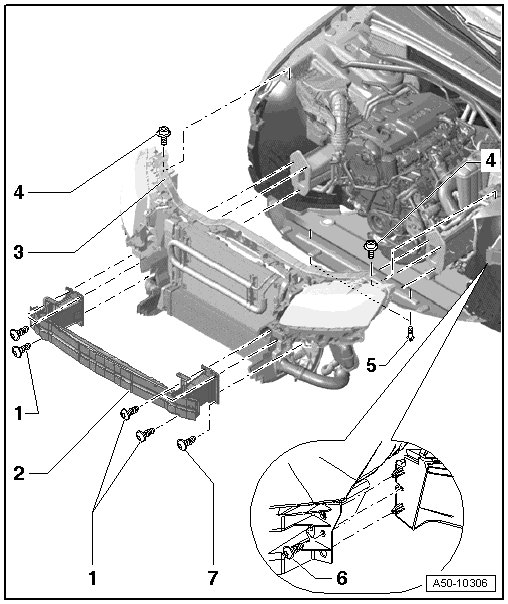 4
4
3
5
1
2
1
7
6
A50-10306