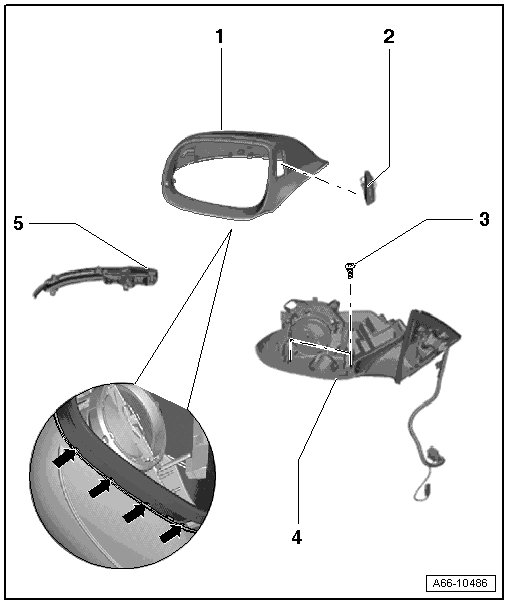 1
2
5
3
4
A66-10486