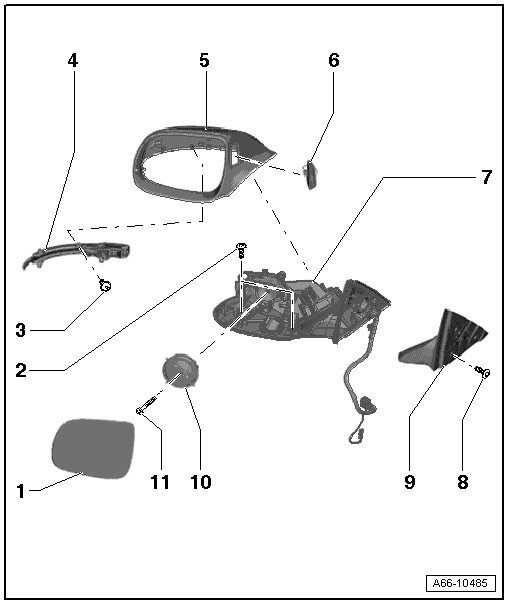 4
5
6
7
3
2
1
11
10
9
8
A66-10485