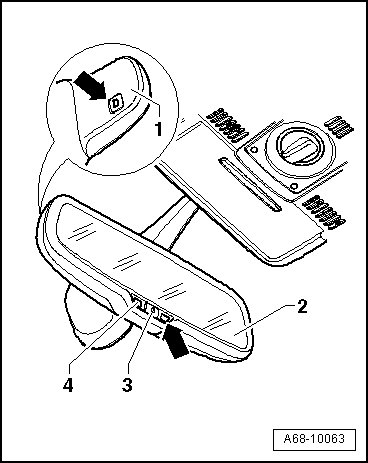 1
2
4
3
A68-10063