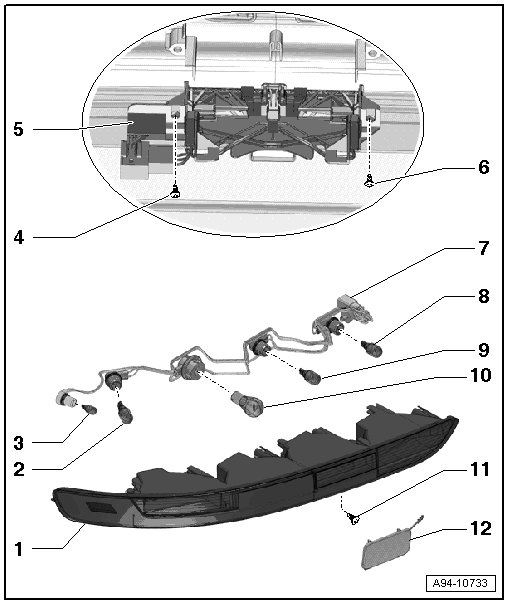 5
6
4
7
8
9
10
3
2
11
12
1
A94-10733