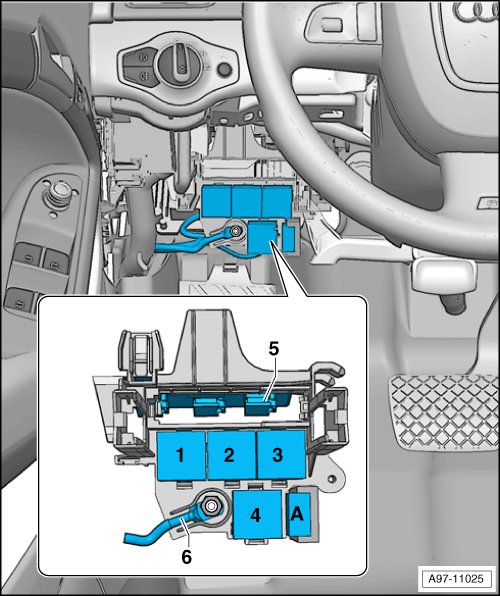 5
1
2
3
4
A
6
A97-11025