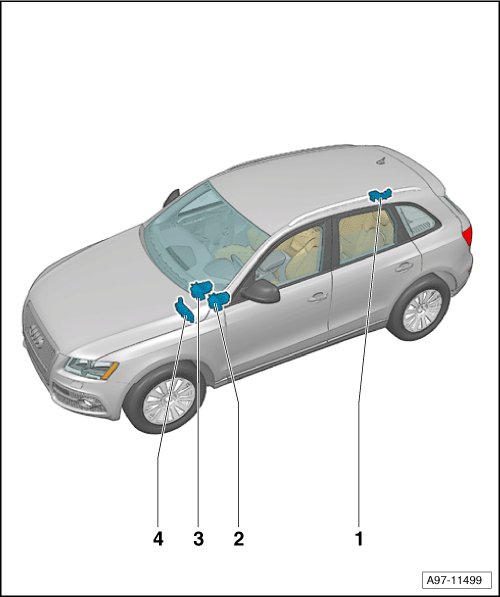 4 3 2 1

A97-11499