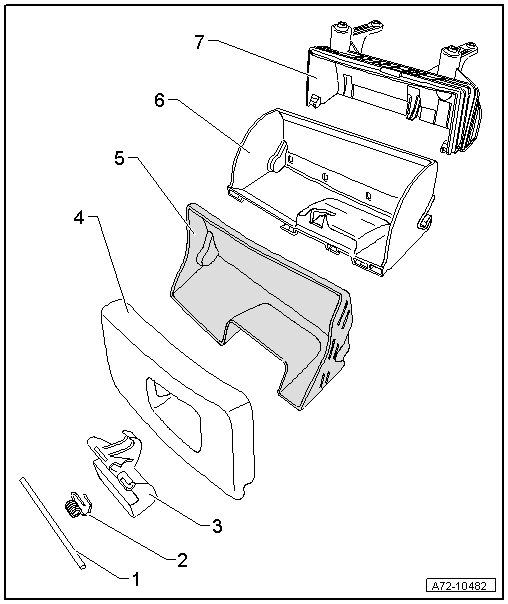 7
6
5
4
3
2
1
A72-10482