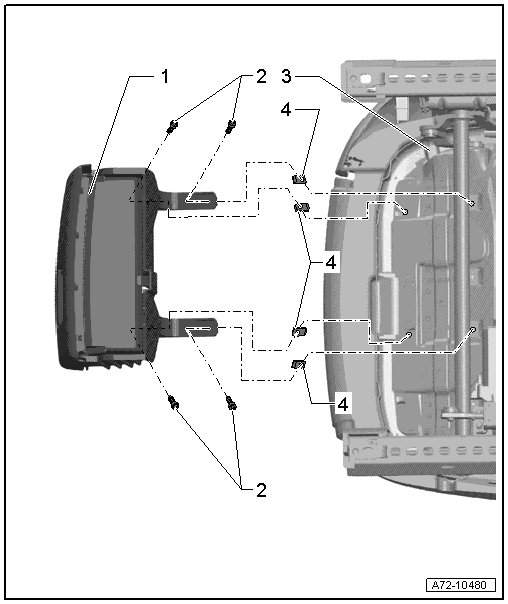 1
2
3
4
4
4
2
A72-10480