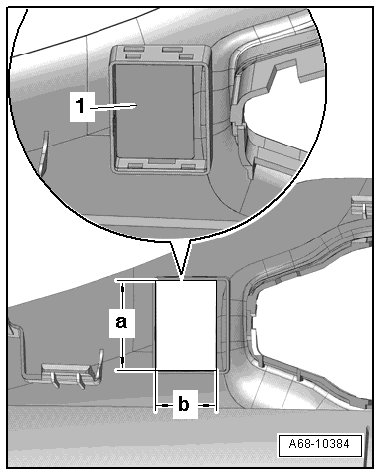 1

a

b

A68-10384