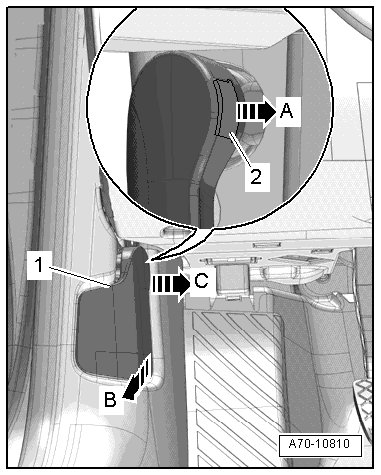 A
2
1
C
B
A70-10810