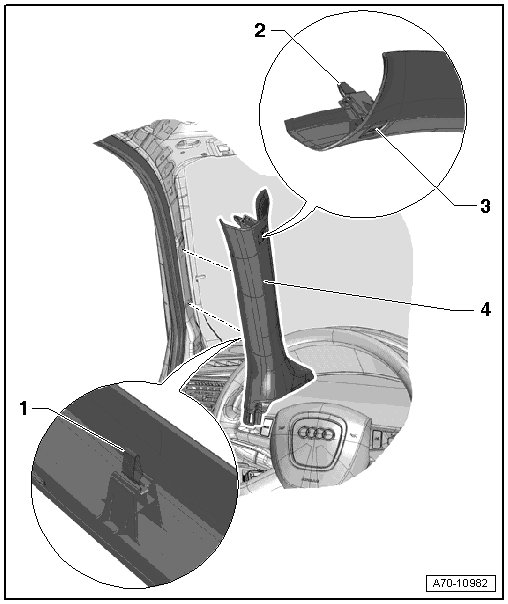 2
3
4
1
A70-10982