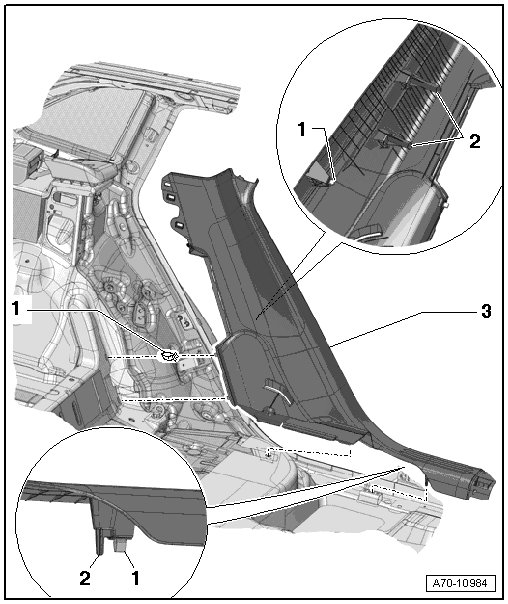 1
2
1
3
2
1
A70-10984