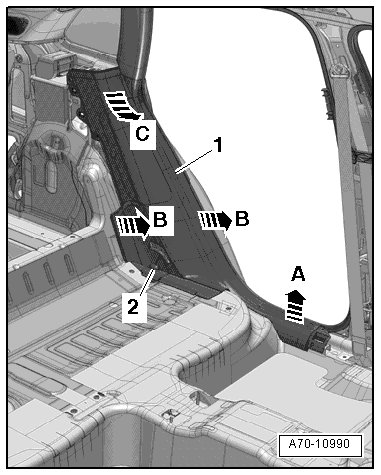 C

1

B

B

A

2

A70-10990