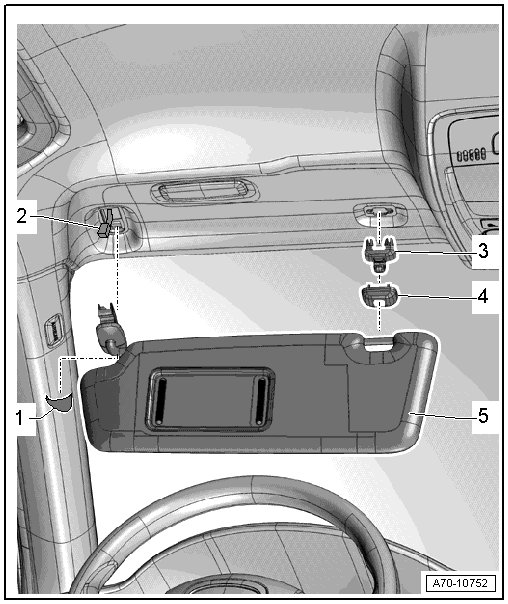 2
3
4
1
5
A70-10752