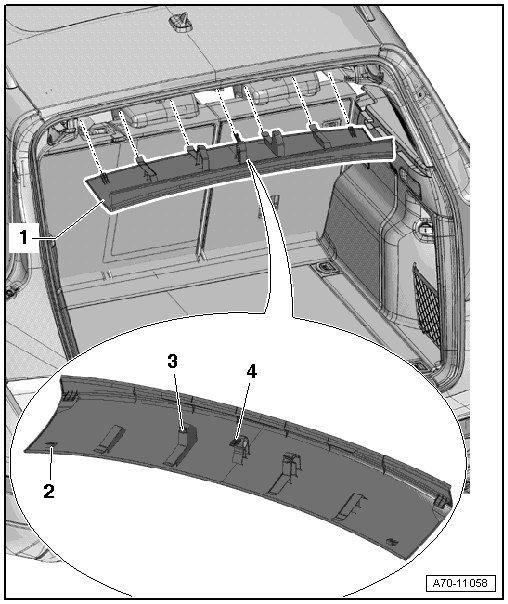 1
3
4
2
A70-11058