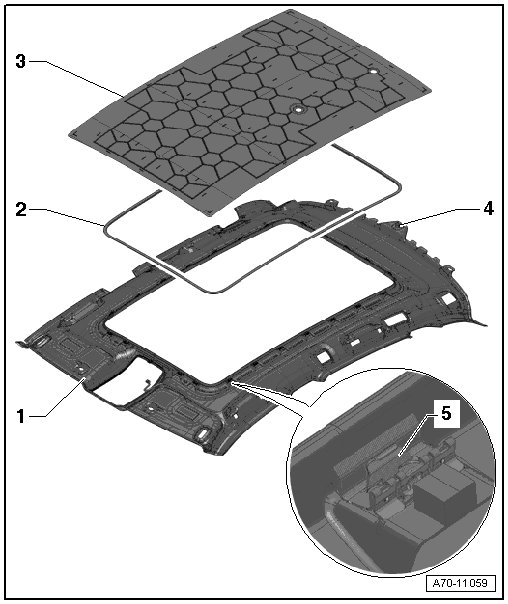 3

2

4

1

5

A70-11059