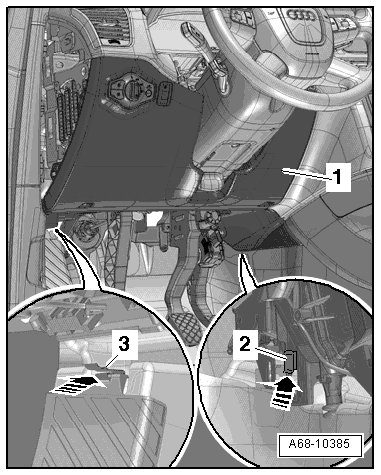 1
3
2
A68-10385