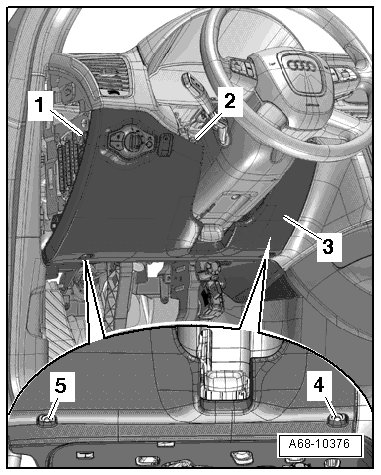 1
2
3
5
4
A68-10376