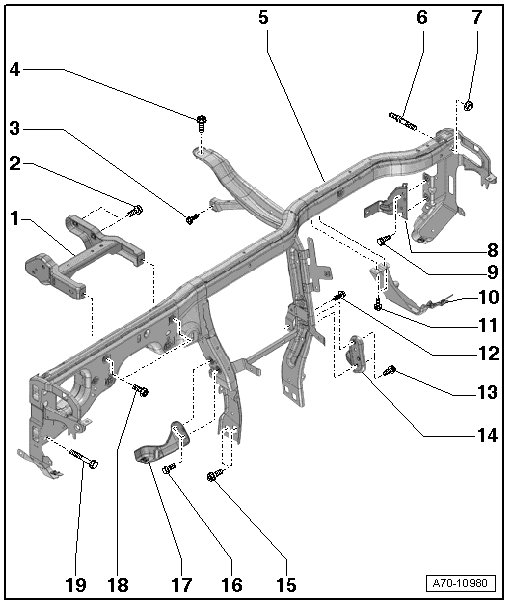 5
6
7
4
3
2
1
8
9
10
11
12
13
14
19
18
17
16
15
A70-10980