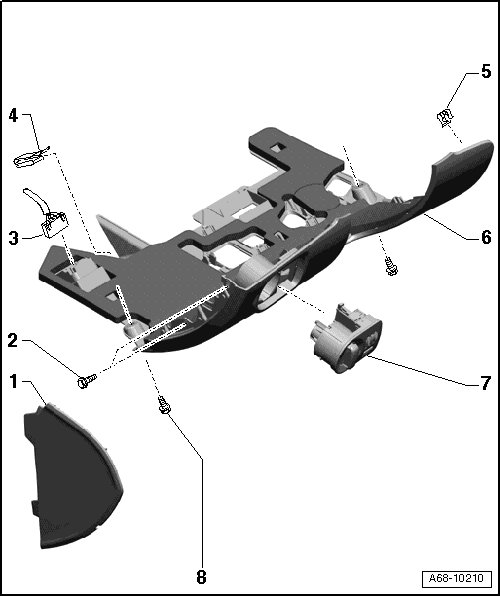 5
4
3
6
2
1
7
8
A68-10210