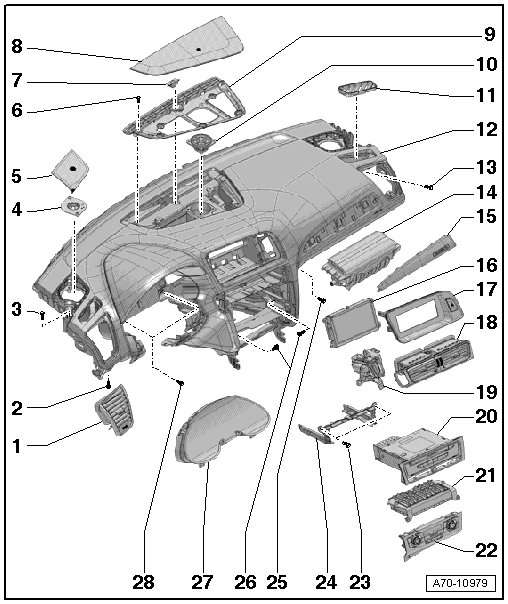 8
7
6
5
4
3
2
1
9
10
11
12
13
14
15
16
17
18
19
20
21
22
28
27
26
25
24
23
A70-10979