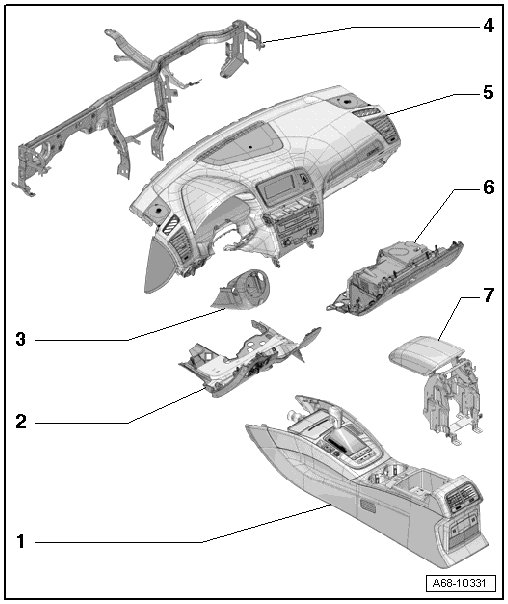 4
5
6
7
3
2
1
A68-10331