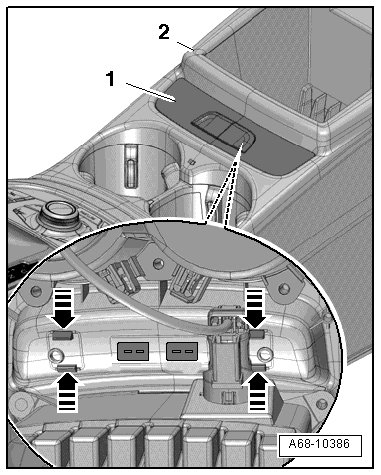 2
1
A68-10386