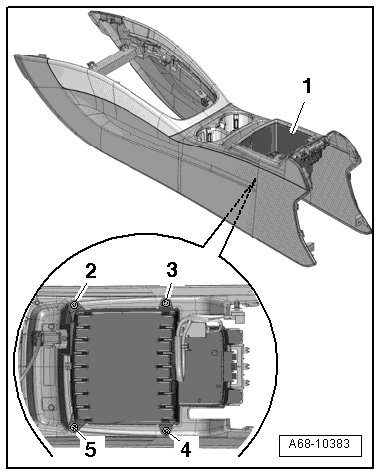 1

2

3

5

4

A68-10383