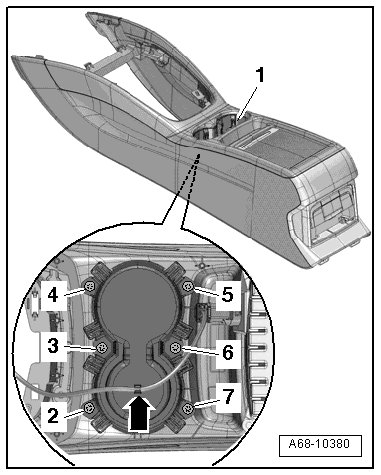 1
4
5
3
6
2
7
A68-10380