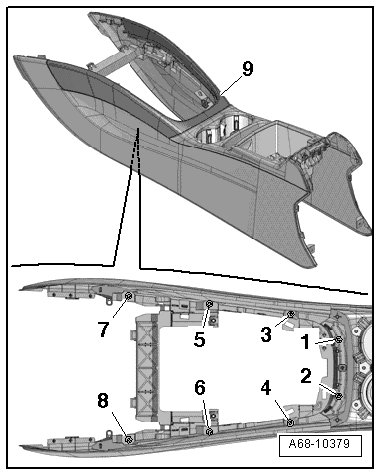 9

7
5
3
1
2
8
6
4

A68-10379