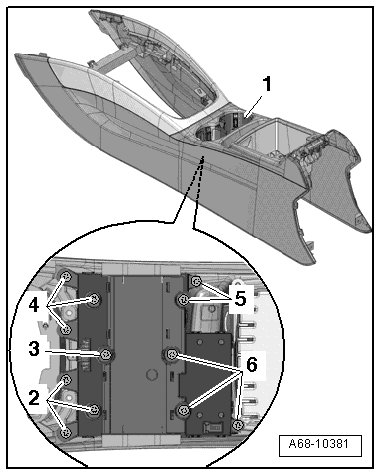 1

4

5

3

6

2

A68-10381