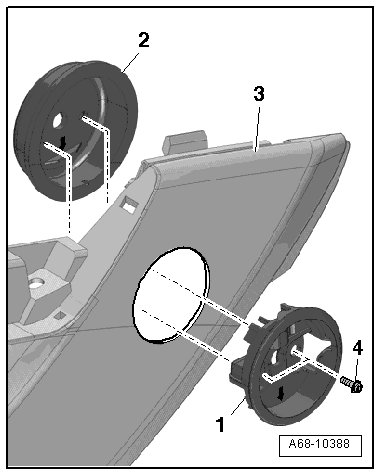 2

3

4

1

A68-10388