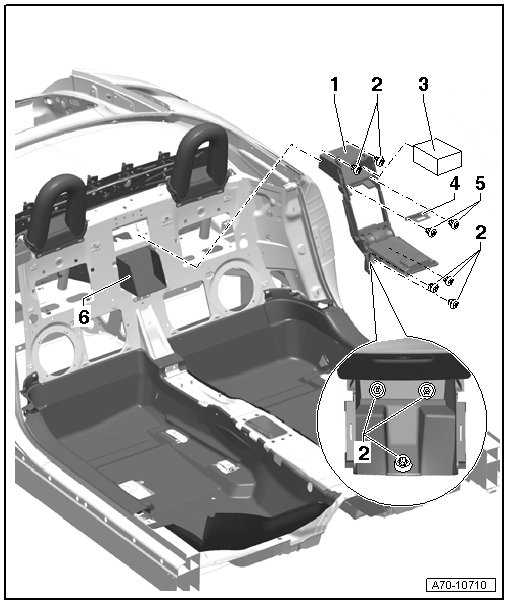 1
2
3
4
5
2
6
2
A70-10710