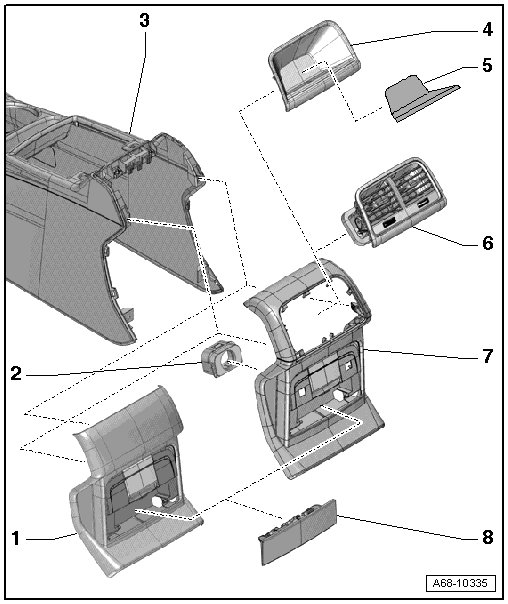 3
4
5
6
7
2
1
8
A68-10335