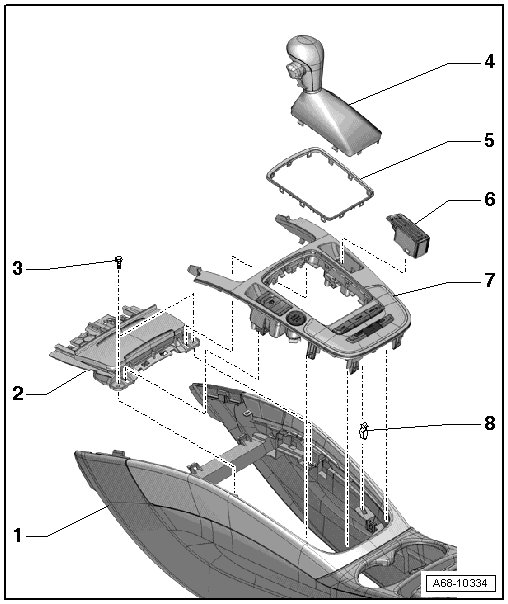 4
5
6
3
7
2
8
1
A68-10334