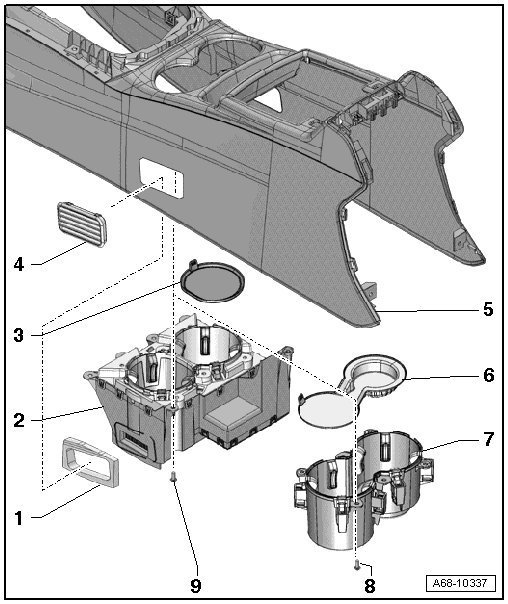 4
3
5
6
2
7
1
9
8
A68-10337