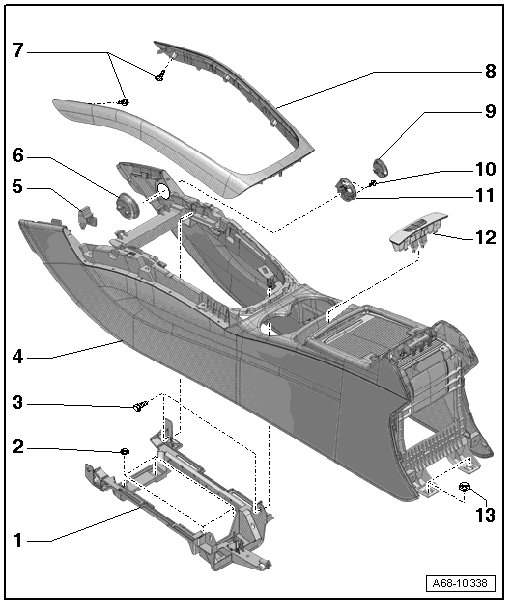 7
8
9
6
10
5
11
12
4
3
2
13
1
A68-10338