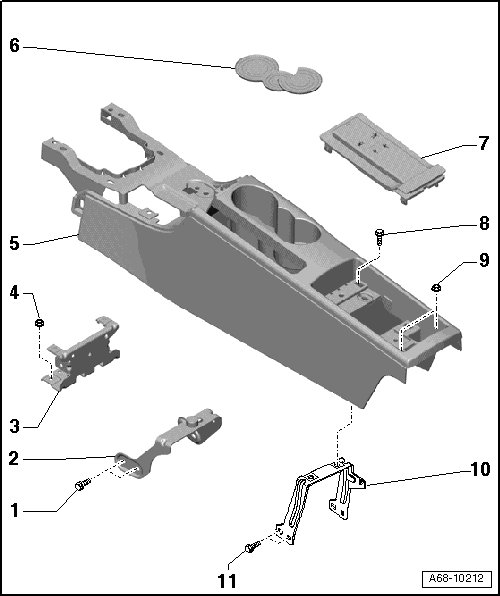 6
7
8
5
9
4
3
2
10
1
11
A68-10212