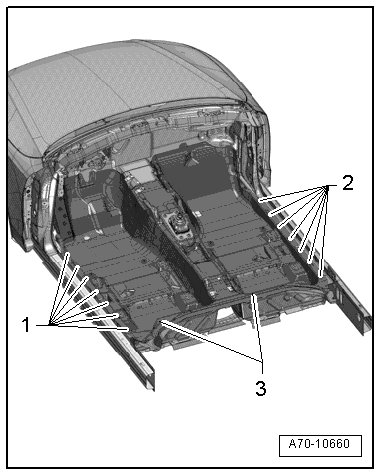 2
1
3
A70-10660