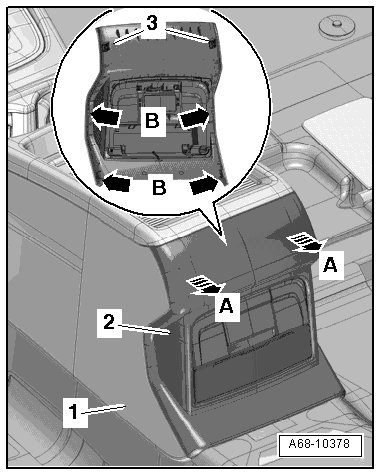 3
B
B
A
A
2
1
A68-10378