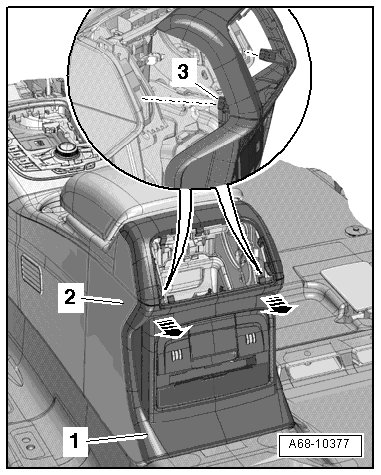 3
2
1
A68-10377