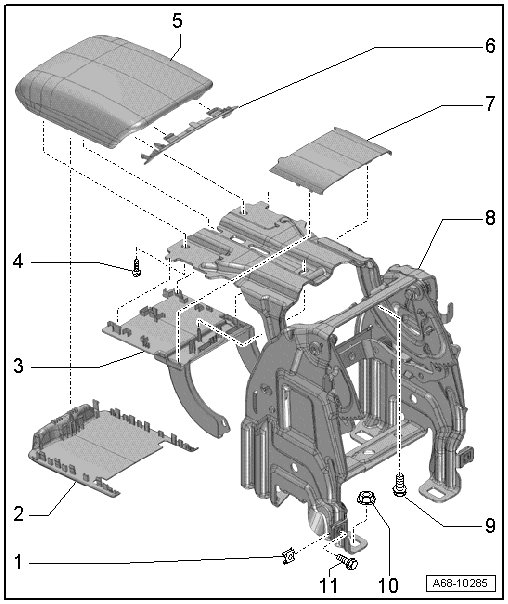 5
6
7
8
4
3
2
1
11
10
9
A68-10285