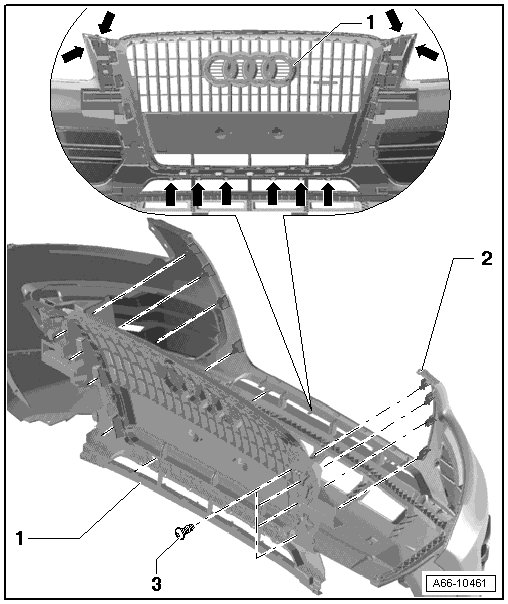 1

2

1

3

A66-10461