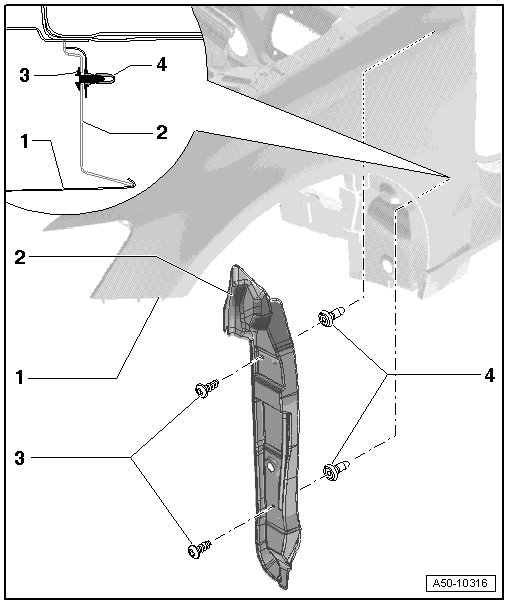 3
4
2
1
2
1
4
3
A50-10316