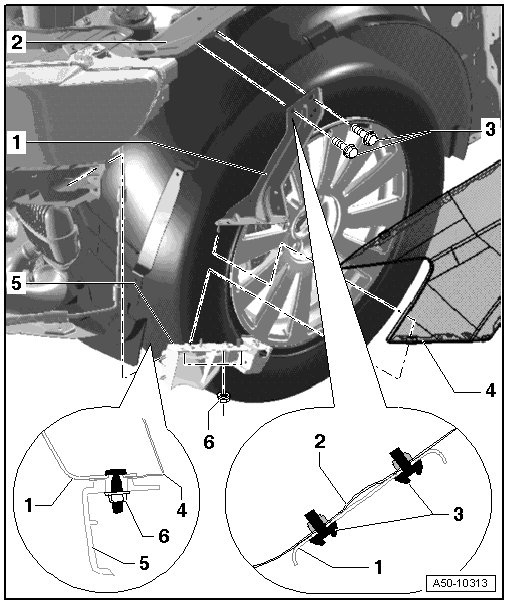 2
1
3
5
4
6
1
4
6
5
2
3
1
A50-10313