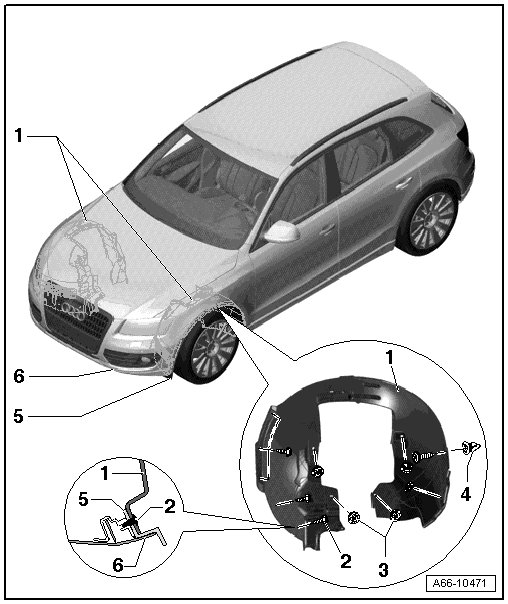 1
6
5
1
4
1
5
2
6
2
3
A66-10471