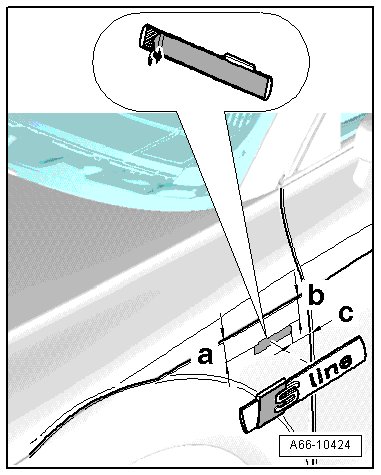 b
c
a
S line
A66-10424