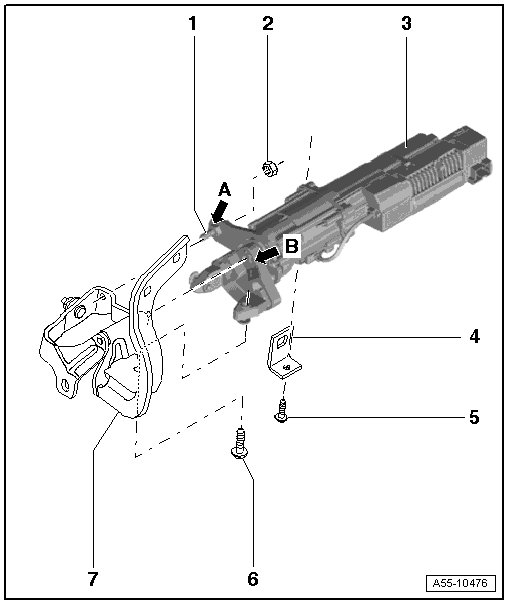 1
2
3
A
B
4
5
7
6
A55-10476